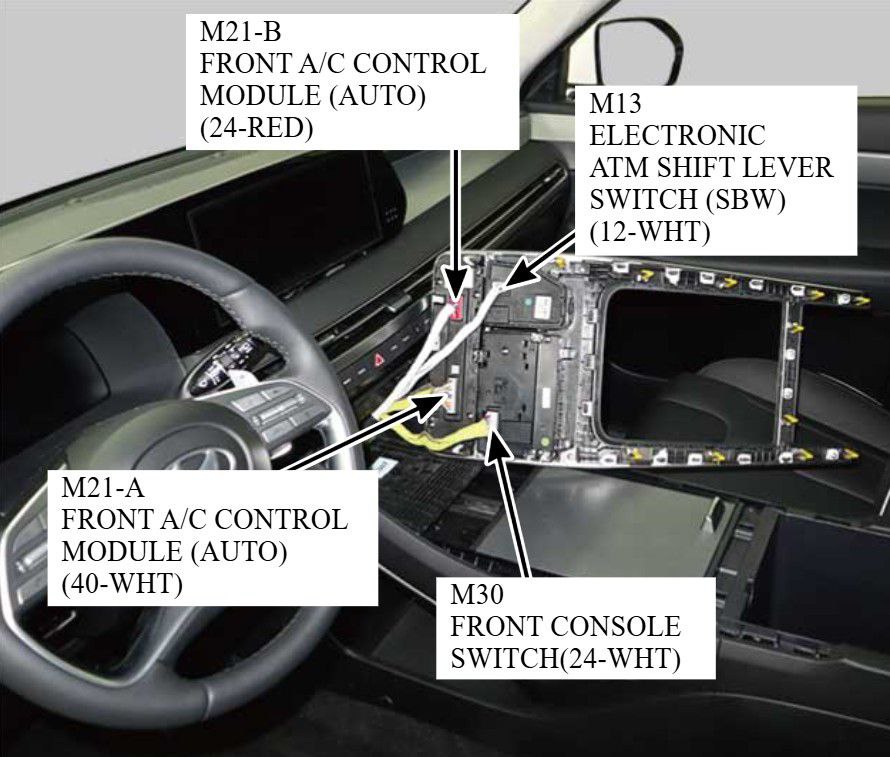 M21-B
FRONT A/C CONTROL MODULE (AUTO) (24-RED)

M13
ELECTRONIC ATM SHIFT LEVER SWITCH (SBW) (12-WHT)

M21-A
FRONT A/C CONTROL MODULE (AUTO) (40-WHT)

M30
FRONT CONSOLE SWITCH(24-WHT)