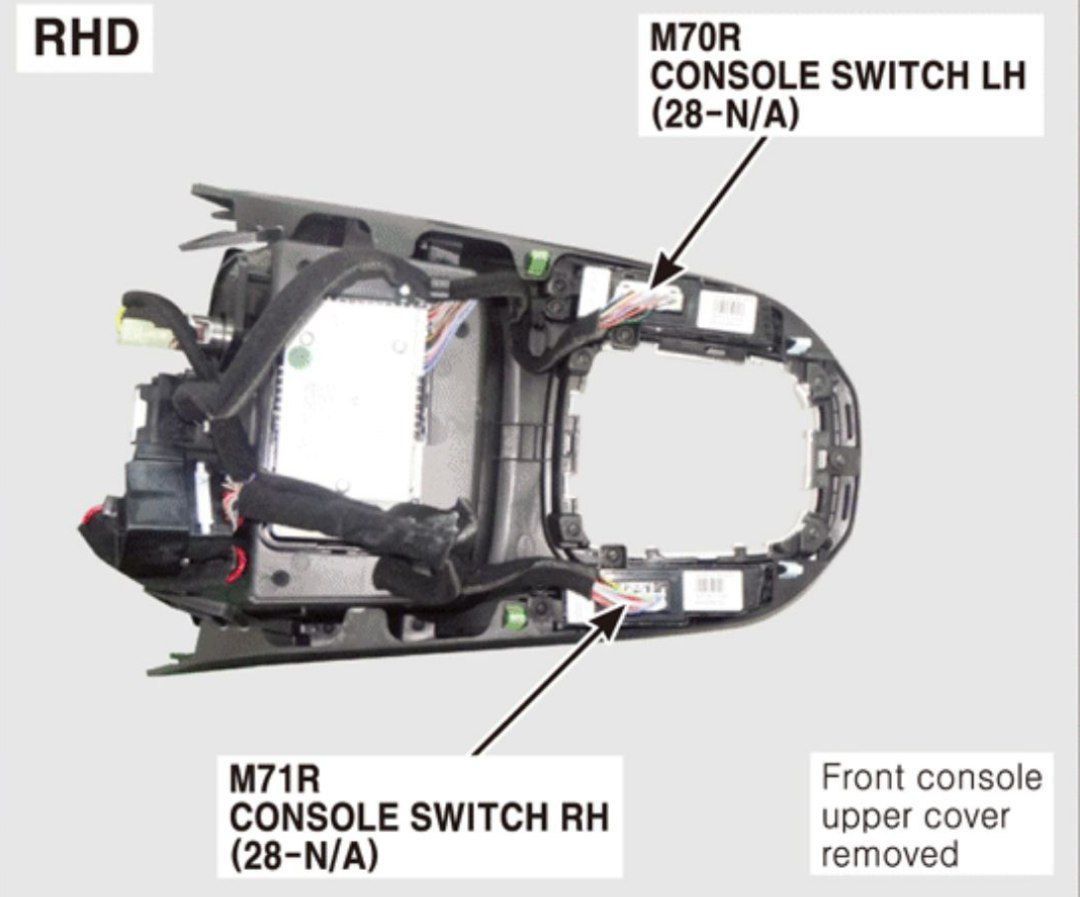 RHD

M70R
CONSOLE SWITCH LH
(28-N/A)

M71R
CONSOLE SWITCH RH
(28-N/A)

Front console upper cover removed