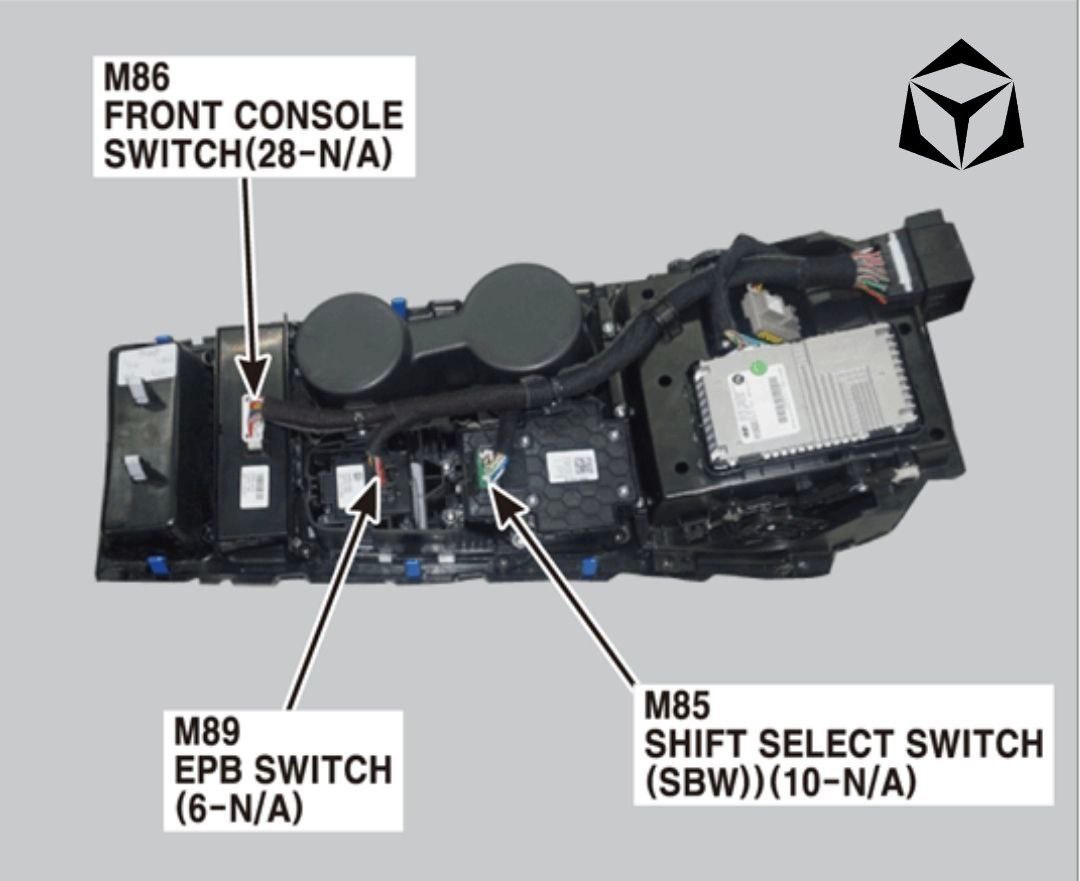 M86
FRONT CONSOLE
SWITCH(28-N/A)

M89
EPB SWITCH
(6-N/A)

M85
SHIFT SELECT SWITCH
(SBW))(10-N/A)