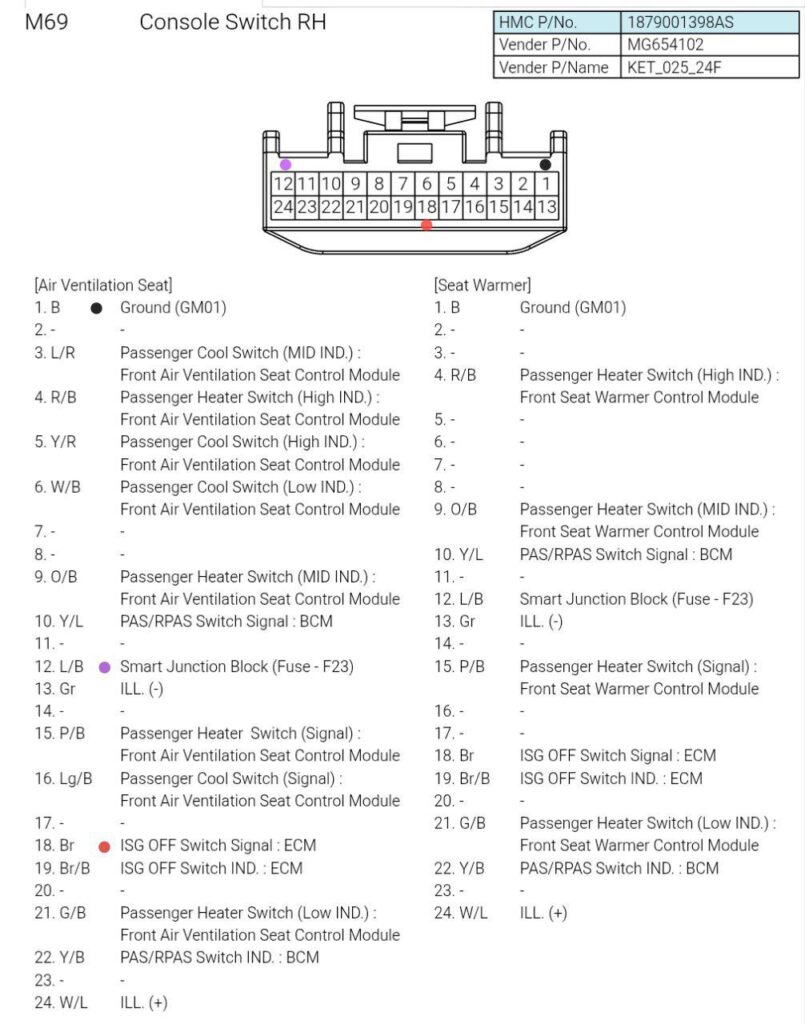 M69 Console Switch RH

| HMC P/No. | 1879001398AS |
|---|---|
| Vender P/No. | MG654102 |
| Vender P/Name | KET_025_24F |

12 11 10 9 8 7 6 5 4 3 2 1
24 23 22 21 20 19 18 17 16 15 14 13

[Air Ventilation Seat]
1. B Ground (GM01)
2. - -
3. L/R Passenger Cool Switch (MID IND.) : Front Air Ventilation Seat Control Module
4. R/B Passenger Heater Switch (High IND.) : Front Air Ventilation Seat Control Module
5. Y/R Passenger Cool Switch (High IND.) : Front Air Ventilation Seat Control Module
6. W/B Passenger Cool Switch (Low IND.) : Front Air Ventilation Seat Control Module
7. - -
8. - -
9. O/B Passenger Heater Switch (MID IND.) : Front Air Ventilation Seat Control Module
10. Y/L PAS/RPAS Switch Signal : BCM
11. - -
12. L/B Smart Junction Block (Fuse - F23)
13. Gr ILL. (-)
14. - -
15. P/B Passenger Heater Switch (Signal) : Front Air Ventilation Seat Control Module
16. Lg/B Passenger Cool Switch (Signal) : Front Air Ventilation Seat Control Module
17. - -
18. Br ISG OFF Switch Signal : ECM
19. Br/B ISG OFF Switch IND. : ECM
20. - -
21. G/B Passenger Heater Switch (Low IND.) : Front Air Ventilation Seat Control Module
22. Y/B PAS/RPAS Switch IND. : BCM
23. - -
24. W/L ILL. (+)

[Seat Warmer]
1. B Ground (GM01)
2. - -
3. - -
4. R/B Passenger Heater Switch (High IND.) : Front Seat Warmer Control Module
5. - -
6. - -
7. - -
8. - -
9. O/B Passenger Heater Switch (MID IND.) : Front Seat Warmer Control Module
10. Y/L PAS/RPAS Switch Signal : BCM
11. - -
12. L/B Smart Junction Block (Fuse - F23)
13. Gr ILL. (-)
14. - -
15. P/B Passenger Heater Switch (Signal) : Front Seat Warmer Control Module
16. - -
17. - -
18. Br ISG OFF Switch Signal : ECM
19. Br/B ISG OFF Switch IND. : ECM
20. - -
21. G/B Passenger Heater Switch (Low IND.) : Front Seat Warmer Control Module
22. Y/B PAS/RPAS Switch IND. : BCM
23. - -
24. W/L ILL. (+)