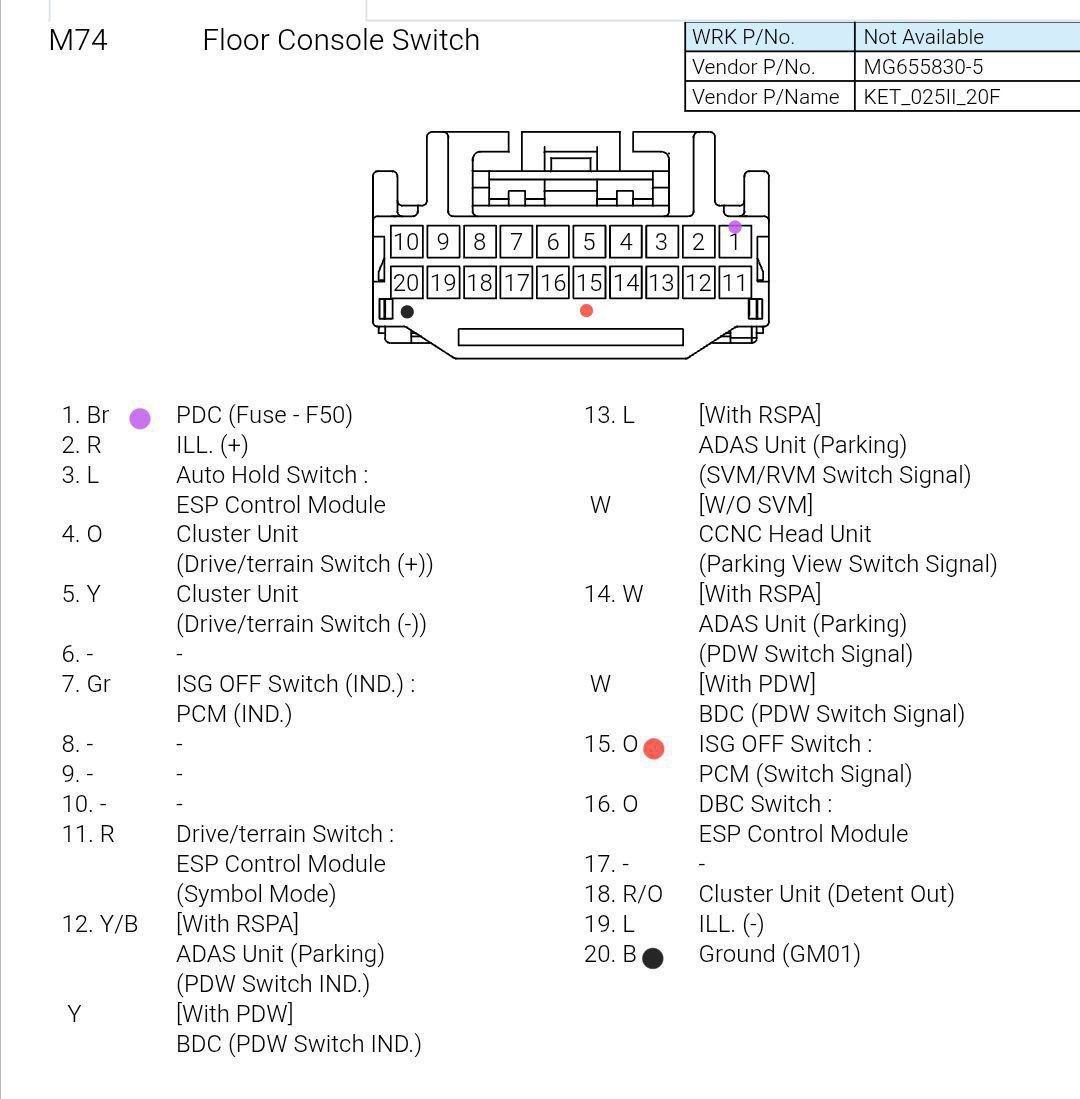 M74 Floor Console Switch

| WRK P/No. | Not Available |
|---|---|
| Vendor P/No. | MG655830-5 |
| Vendor P/Name | KET_025II_20F |

10 9 8 7 6 5 4 3 2 1
20 19 18 17 16 15 14 13 12 11

1. Br PDC (Fuse - F50)
2. R ILL. (+)
3. L Auto Hold Switch : ESP Control Module
4. O Cluster Unit (Drive/terrain Switch (+))
5. Y Cluster Unit (Drive/terrain Switch (-))
6. - -
7. Gr ISG OFF Switch (IND.) : PCM (IND.)
8. - -
9. - -
10. - -
11. R Drive/terrain Switch : ESP Control Module (Symbol Mode)
12. Y/B [With RSPA] ADAS Unit (Parking) (PDW Switch IND.)
Y [With PDW] BDC (PDW Switch IND.)

13. L [With RSPA] ADAS Unit (Parking) (SVM/RVM Switch Signal)
W [W/O SVM] CCNC Head Unit (Parking View Switch Signal)
14. W [With RSPA] ADAS Unit (Parking) (PDW Switch Signal)
W [With PDW] BDC (PDW Switch Signal)
15. O ISG OFF Switch : PCM (Switch Signal)
16. O DBC Switch : ESP Control Module
17. - -
18. R/O Cluster Unit (Detent Out)
19. L ILL. (-)
20. B Ground (GM01)