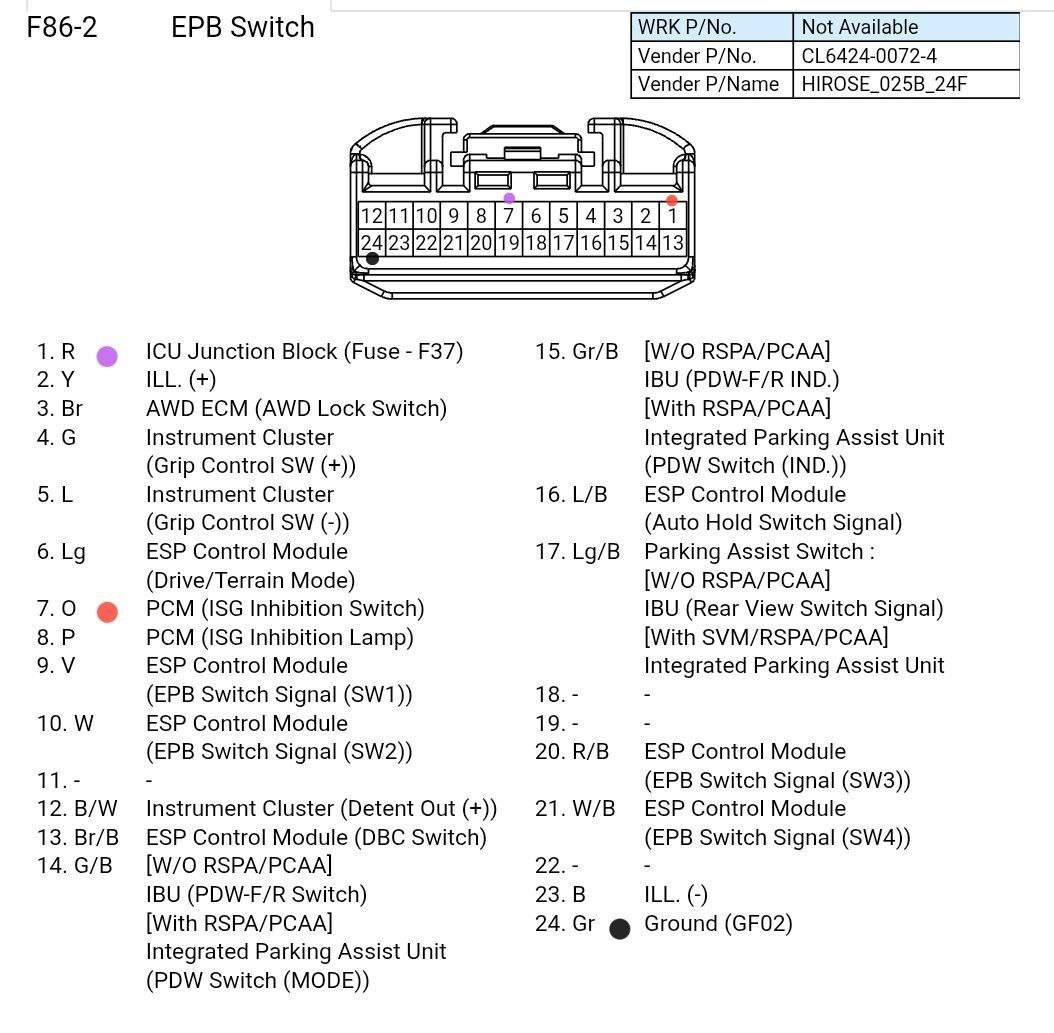 F86-2 EPB Switch

| WRK P/No. | Not Available |
|---|---|
| Vender P/No. | CL6424-0072-4 |
| Vender P/Name | HIROSE_025B_24F |

12 11 10 9 8 7 6 5 4 3 2 1
24 23 22 21 20 19 18 17 16 15 14 13

1. R ICU Junction Block (Fuse - F37)
2. Y ILL. (+)
3. Br AWD ECM (AWD Lock Switch)
4. G Instrument Cluster (Grip Control SW (+))
5. L Instrument Cluster (Grip Control SW (-))
6. Lg ESP Control Module (Drive/Terrain Mode)
7. O PCM (ISG Inhibition Switch)
8. P PCM (ISG Inhibition Lamp)
9. V ESP Control Module (EPB Switch Signal (SW1))
10. W ESP Control Module (EPB Switch Signal (SW2))
11. - -
12. B/W Instrument Cluster (Detent Out (+))
13. Br/B ESP Control Module (DBC Switch)
14. G/B [W/O RSPA/PCAA] IBU (PDW-F/R Switch) [With RSPA/PCAA] Integrated Parking Assist Unit (PDW Switch (MODE))

15. Gr/B [W/O RSPA/PCAA] IBU (PDW-F/R IND.) [With RSPA/PCAA] Integrated Parking Assist Unit (PDW Switch (IND.))
16. L/B ESP Control Module (Auto Hold Switch Signal)
17. Lg/B Parking Assist Switch : [W/O RSPA/PCAA] IBU (Rear View Switch Signal) [With SVM/RSPA/PCAA] Integrated Parking Assist Unit
18. - -
19. - -
20. R/B ESP Control Module (EPB Switch Signal (SW3))
21. W/B ESP Control Module (EPB Switch Signal (SW4))
22. - -
23. B ILL. (-)
24. Gr Ground (GF02)