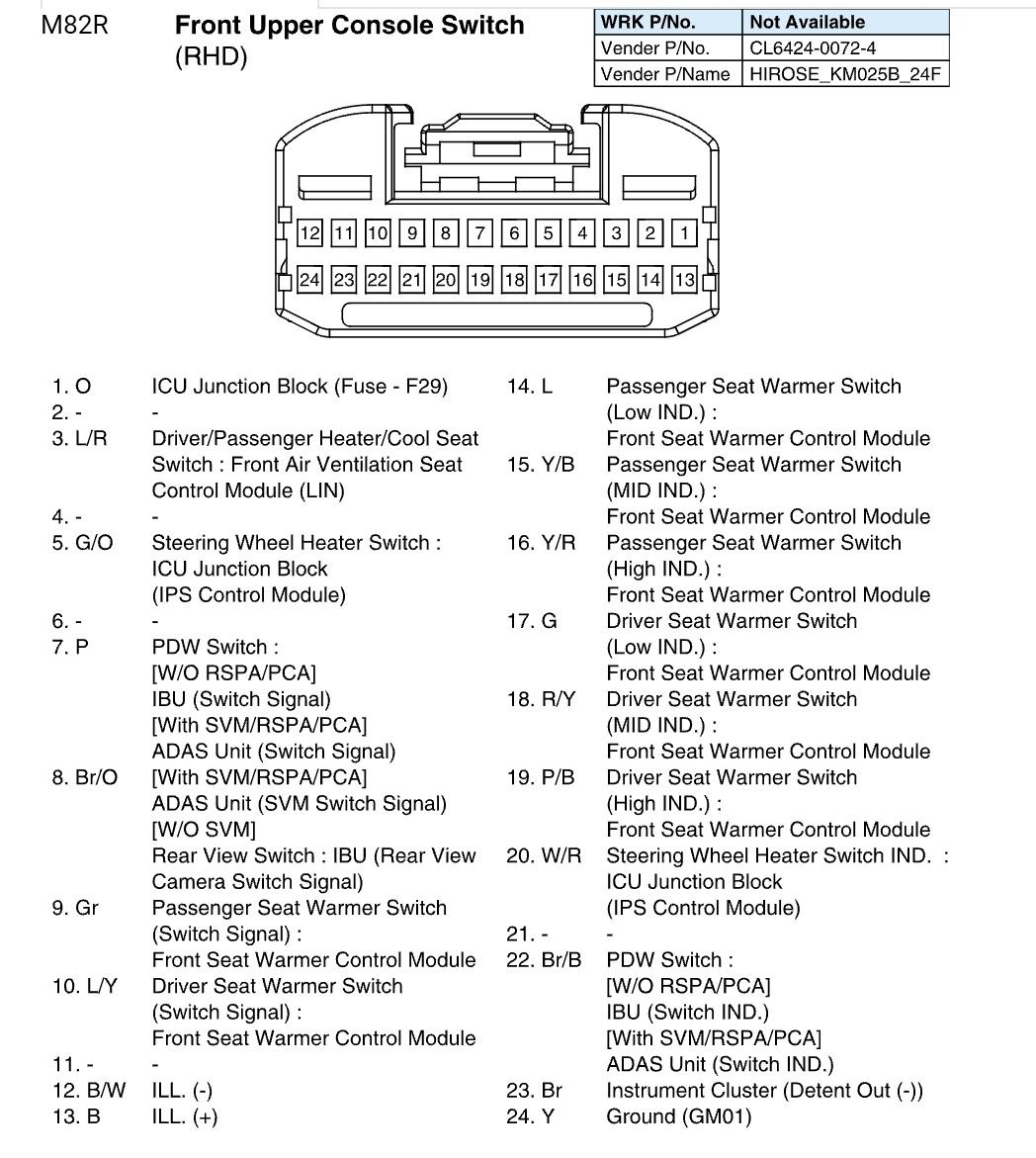 M82R Front Upper Console Switch (RHD)

| WRK P/No. | Not Available |
|---|---|
| Vender P/No. | CL6424-0072-4 |
| Vender P/Name | HIROSE_KM025B_24F |

12 11 10 9 8 7 6 5 4 3 2 1
24 23 22 21 20 19 18 17 16 15 14 13

1. O ICU Junction Block (Fuse - F29)
2. - -
3. L/R Driver/Passenger Heater/Cool Seat Switch : Front Air Ventilation Seat Control Module (LIN)
4. - -
5. G/O Steering Wheel Heater Switch : ICU Junction Block (IPS Control Module)
6. - -
7. P PDW Switch : [W/O RSPA/PCA] IBU (Switch Signal) [With SVM/RSPA/PCA] ADAS Unit (Switch Signal)
8. Br/O [With SVM/RSPA/PCA] ADAS Unit (SVM Switch Signal) [W/O SVM] Rear View Switch : IBU (Rear View Camera Switch Signal)
9. Gr Passenger Seat Warmer Switch (Switch Signal) : Front Seat Warmer Control Module
10. L/Y Driver Seat Warmer Switch (Switch Signal) : Front Seat Warmer Control Module
11. - -
12. B/W ILL. (-)
13. B ILL. (+)

14. L Passenger Seat Warmer Switch (Low IND.) : Front Seat Warmer Control Module
15. Y/B Passenger Seat Warmer Switch (MID IND.) : Front Seat Warmer Control Module
16. Y/R Passenger Seat Warmer Switch (High IND.) : Front Seat Warmer Control Module
17. G Driver Seat Warmer Switch (Low IND.) : Front Seat Warmer Control Module
18. R/Y Driver Seat Warmer Switch (MID IND.) : Front Seat Warmer Control Module
19. P/B Driver Seat Warmer Switch (High IND.) : Front Seat Warmer Control Module
20. W/R Steering Wheel Heater Switch IND. : ICU Junction Block (IPS Control Module)
21. - -
22. Br/B PDW Switch : [W/O RSPA/PCA] IBU (Switch IND.) [With SVM/RSPA/PCA] ADAS Unit (Switch IND.)
23. Br Instrument Cluster (Detent Out (-))
24. Y Ground (GM01)