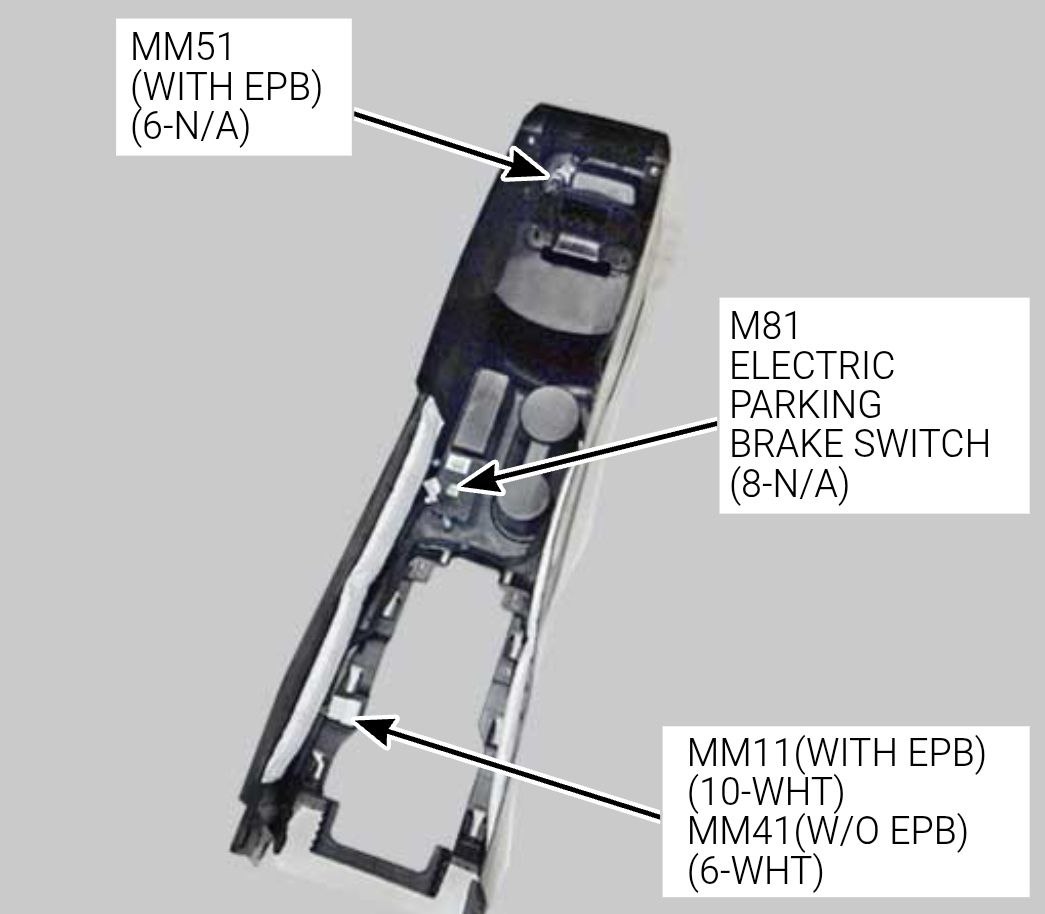 MM51
(WITH EPB)
(6-N/A)

M81
ELECTRIC
PARKING
BRAKE SWITCH
(8-N/A)

MM11(WITH EPB)
(10-WHT)
MM41(W/O EPB)
(6-WHT)