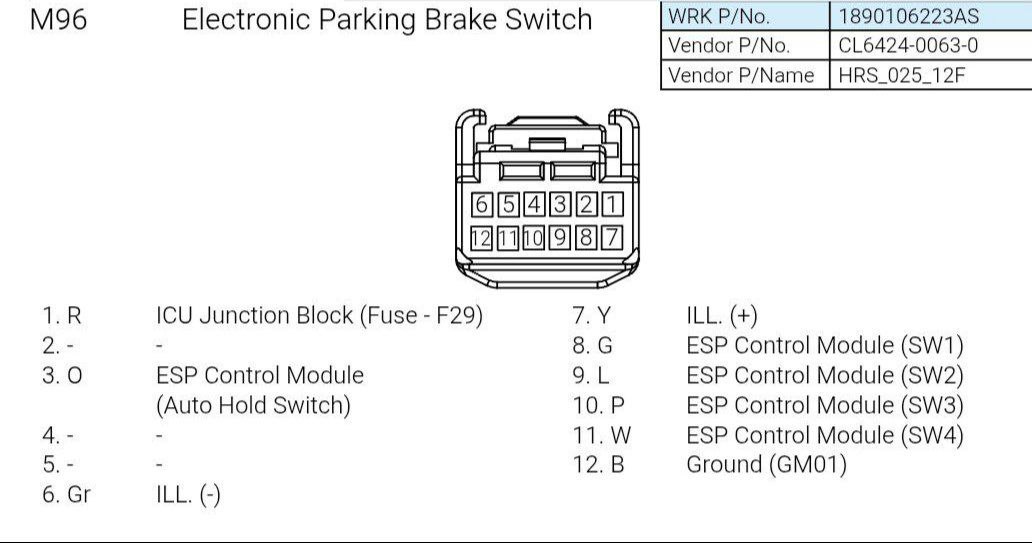 M96 Electronic Parking Brake Switch

| WRK P/No. | 1890106223AS |
|---|---|
| Vendor P/No. | CL6424-0063-0 |
| Vendor P/Name | HRS_025_12F |

6 5 4 3 2 1
12 11 10 9 8 7

1. R ICU Junction Block (Fuse - F29)
2. - -
3. O ESP Control Module (Auto Hold Switch)
4. - -
5. - -
6. Gr ILL. (-)

7. Y ILL. (+)
8. G ESP Control Module (SW1)
9. L ESP Control Module (SW2)
10. P ESP Control Module (SW3)
11. W ESP Control Module (SW4)
12. B Ground (GM01)