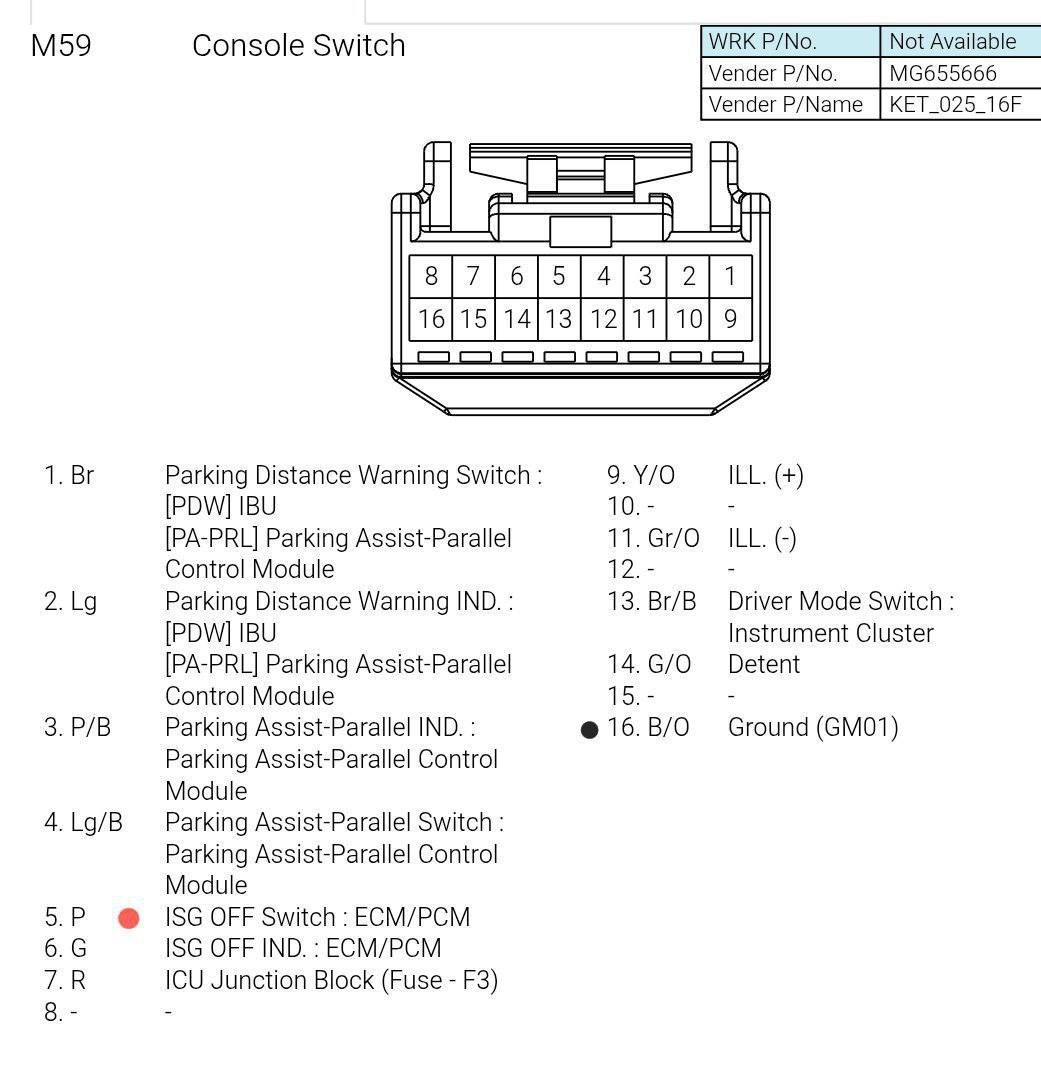 M59 Console Switch

| WRK P/No. | Not Available |
|---|---|
| Vender P/No. | MG655666 |
| Vender P/Name | KET_025_16F |

| 8 | 7 | 6 | 5 | 4 | 3 | 2 | 1 |
|---|---|---|---|---|---|---|---|
| 16 | 15 | 14 | 13 | 12 | 11 | 10 | 9 |

1. Br Parking Distance Warning Switch : [PDW] IBU [PA-PRL] Parking Assist-Parallel Control Module
2. Lg Parking Distance Warning IND. : [PDW] IBU [PA-PRL] Parking Assist-Parallel Control Module
3. P/B Parking Assist-Parallel IND. : Parking Assist-Parallel Control Module
4. Lg/B Parking Assist-Parallel Switch : Parking Assist-Parallel Control Module
5. P ISG OFF Switch : ECM/PCM
6. G ISG OFF IND. : ECM/PCM
7. R ICU Junction Block (Fuse - F3)
8. - -

9. Y/O ILL. (+)
10. - -
11. Gr/O ILL. (-)
12. - -
13. Br/B Driver Mode Switch : Instrument Cluster
14. G/O Detent
15. - -
16. B/O Ground (GM01)