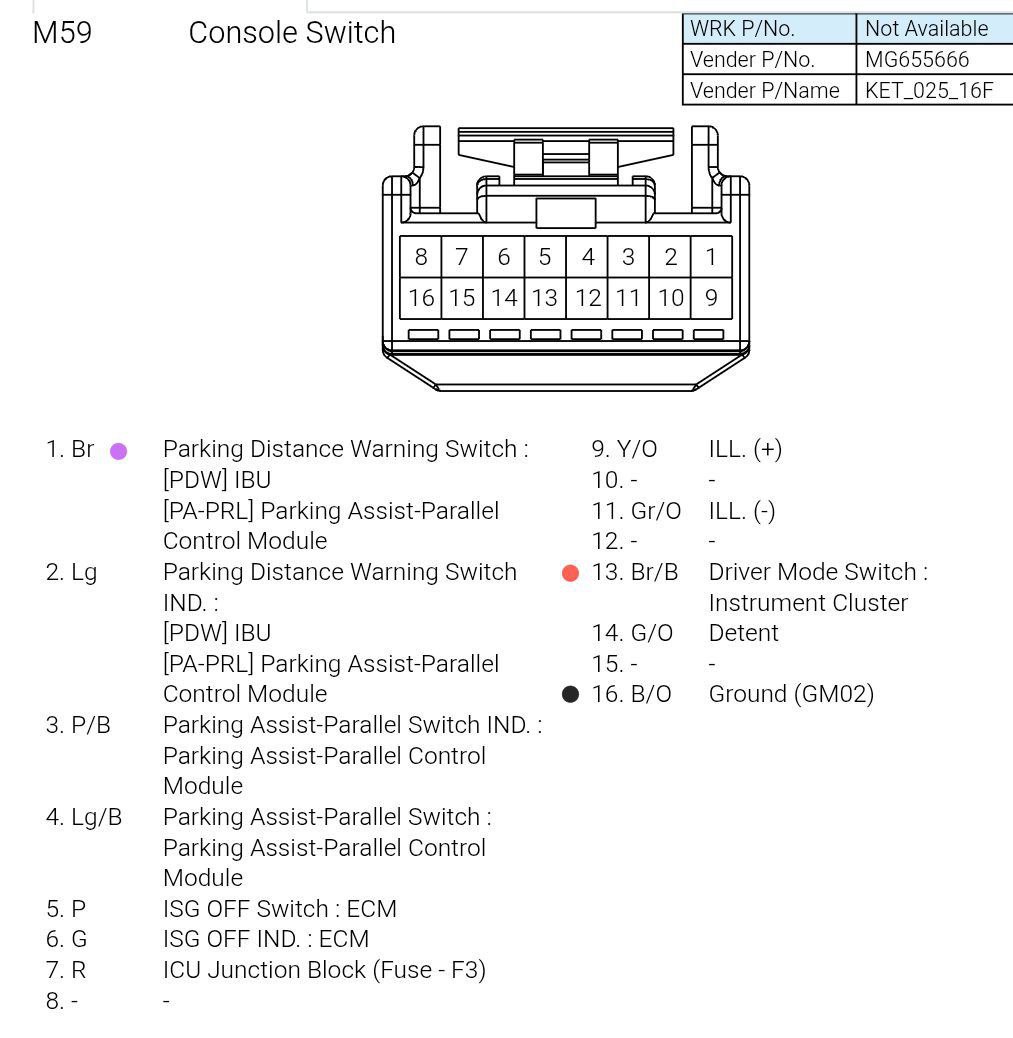 M59 Console Switch

| WRK P/No. | Not Available |
|---|---|
| Vender P/No. | MG655666 |
| Vender P/Name | KET_025_16F |

| 8 | 7 | 6 | 5 | 4 | 3 | 2 | 1 |
|---|---|---|---|---|---|---|---|
| 16 | 15 | 14 | 13 | 12 | 11 | 10 | 9 |

1. Br Parking Distance Warning Switch : [PDW] IBU [PA-PRL] Parking Assist-Parallel Control Module
2. Lg Parking Distance Warning Switch IND. : [PDW] IBU [PA-PRL] Parking Assist-Parallel Control Module
3. P/B Parking Assist-Parallel Switch IND. : Parking Assist-Parallel Control Module
4. Lg/B Parking Assist-Parallel Switch : Parking Assist-Parallel Control Module
5. P ISG OFF Switch : ECM
6. G ISG OFF IND. : ECM
7. R ICU Junction Block (Fuse - F3)
8. - -

9. Y/O ILL. (+)
10. - -
11. Gr/O ILL. (-)
12. - -
13. Br/B Driver Mode Switch : Instrument Cluster
14. G/O Detent
15. - -
16. B/O Ground (GM02)