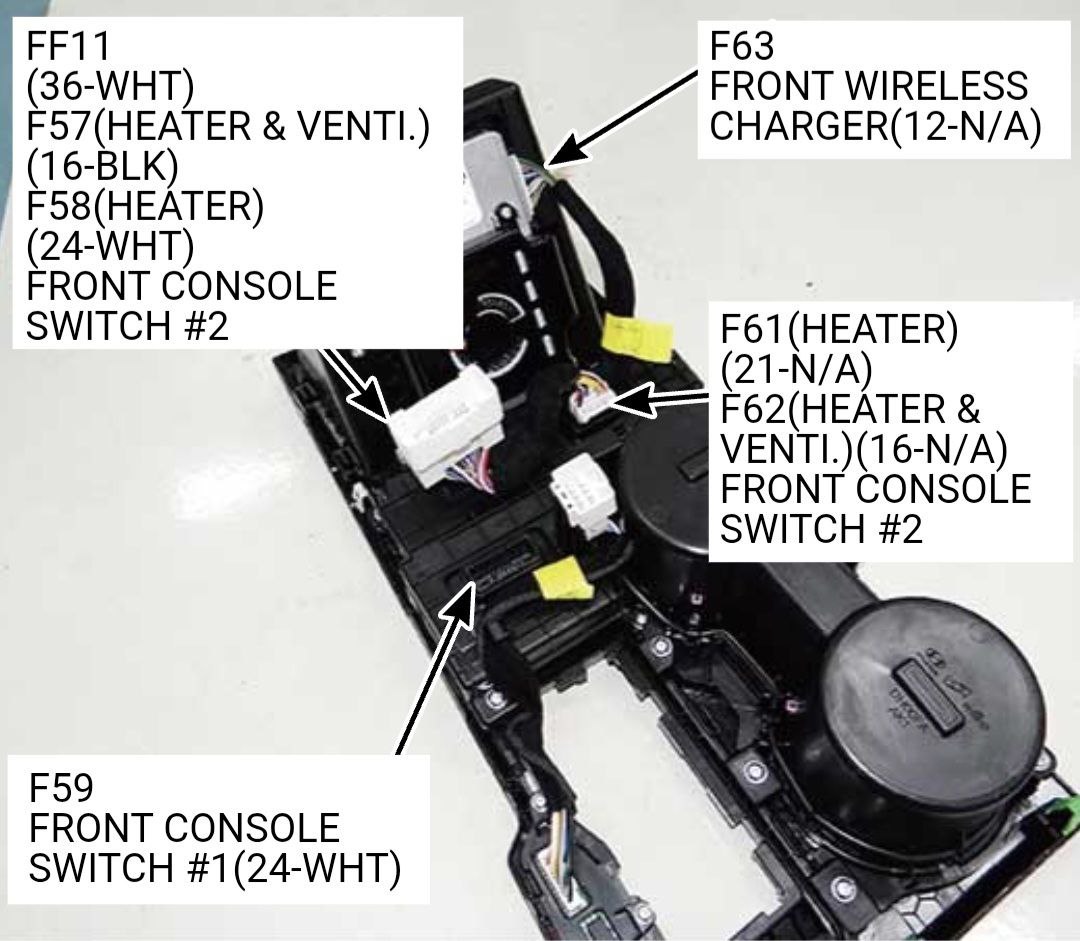 FF11
(36-WHT)
F57(HEATER & VENTI.)
(16-BLK)
F58(HEATER)
(24-WHT)
FRONT CONSOLE
SWITCH #2

F63
FRONT WIRELESS
CHARGER(12-N/A)

F61(HEATER)
(21-N/A)
F62(HEATER &
VENTI.)(16-N/A)
FRONT CONSOLE
SWITCH #2

F59
FRONT CONSOLE
SWITCH #1(24-WHT)