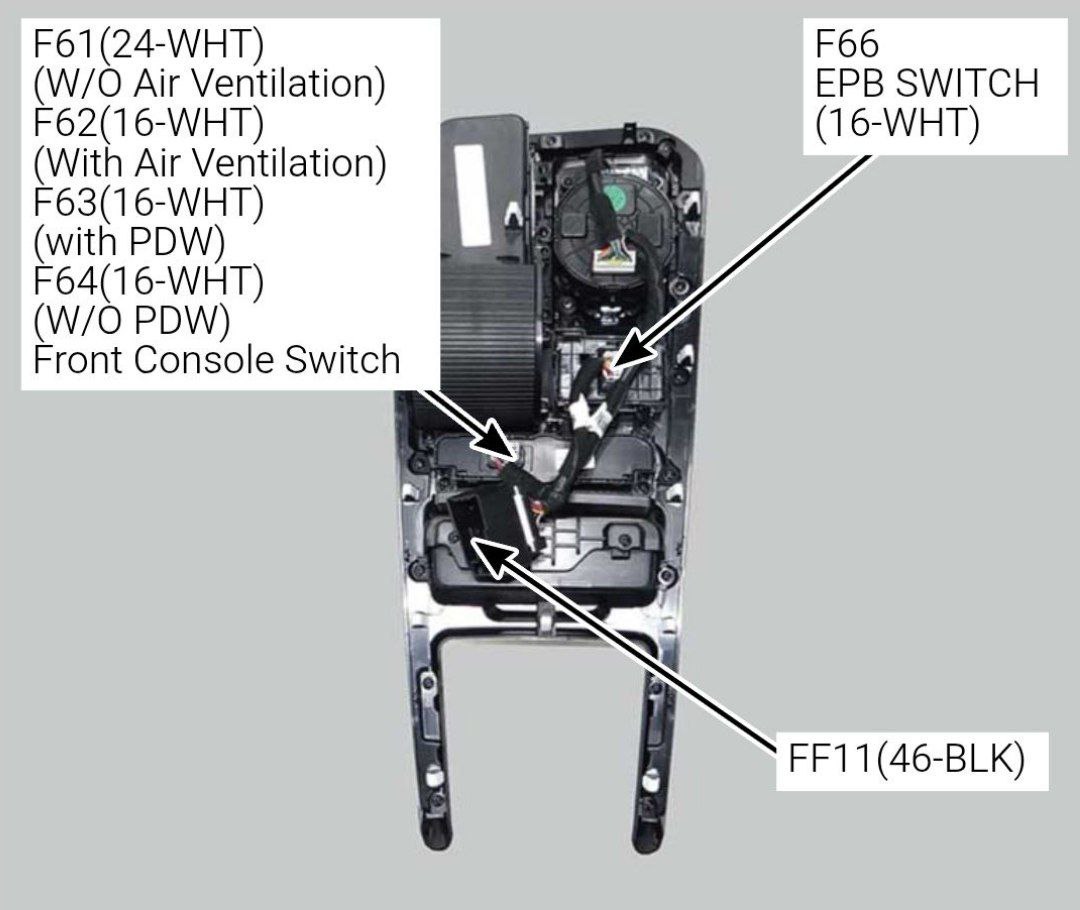 F61(24-WHT)
(W/O Air Ventilation)
F62(16-WHT)
(With Air Ventilation)
F63(16-WHT)
(with PDW)
F64(16-WHT)
(W/O PDW)
Front Console Switch

F66
EPB SWITCH
(16-WHT)

FF11(46-BLK)