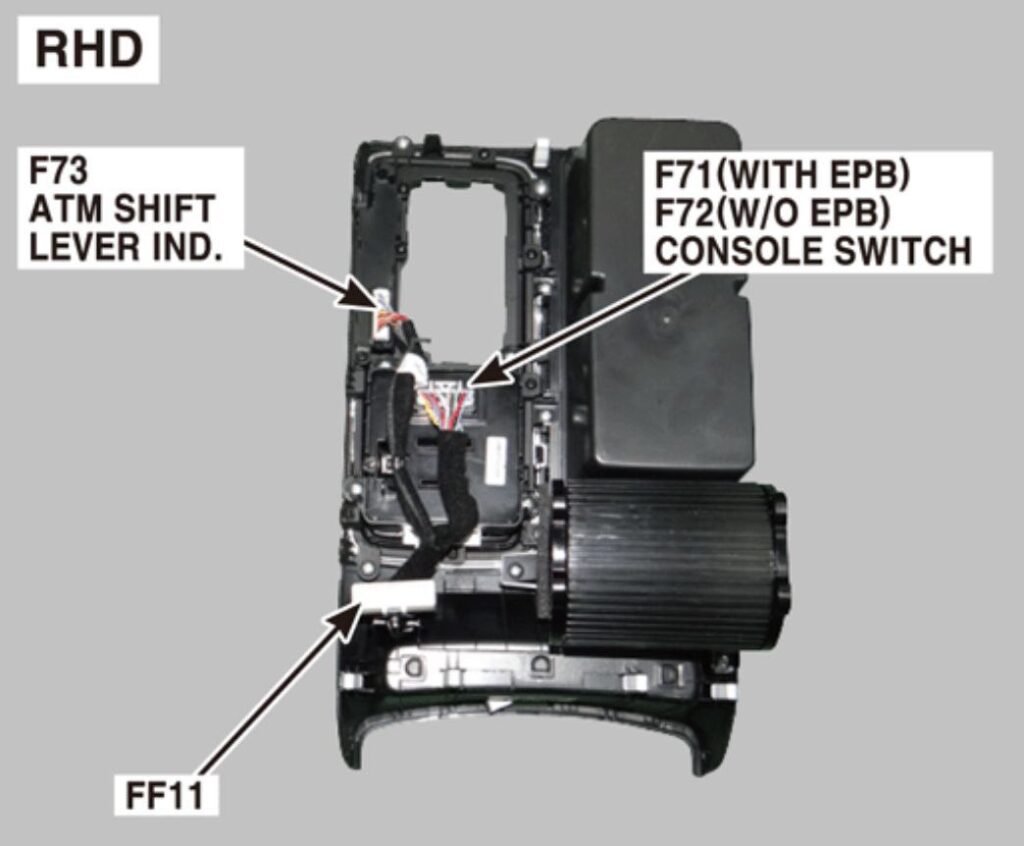 RHD

F73
ATM SHIFT
LEVER IND.

F71(WITH EPB)
F72(W/O EPB)
CONSOLE SWITCH

FF11