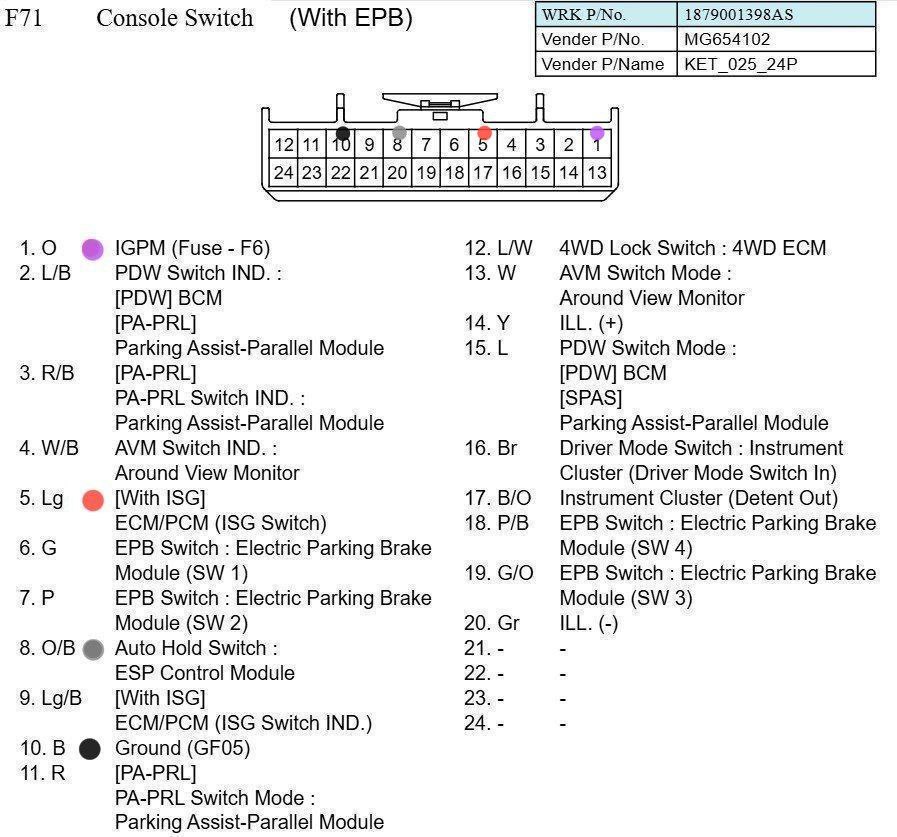 F71 Console Switch (With EPB)

| WRK P/No. | 1879001398AS |
|---|---|
| Vender P/No. | MG654102 |
| Vender P/Name | KET_025_24P |

| 12 | 11 | 10 | 9 | 8 | 7 | 6 | 5 | 4 | 3 | 2 | 1 |
|---|---|---|---|---|---|---|---|---|---|---|---|
| 24 | 23 | 22 | 21 | 20 | 19 | 18 | 17 | 16 | 15 | 14 | 13 |

1. O IGPM (Fuse - F6)
2. L/B PDW Switch IND. : [PDW] BCM [PA-PRL] Parking Assist-Parallel Module
3. R/B [PA-PRL] PA-PRL Switch IND. : Parking Assist-Parallel Module
4. W/B AVM Switch IND. : Around View Monitor
5. Lg [With ISG] ECM/PCM (ISG Switch)
6. G EPB Switch : Electric Parking Brake Module (SW 1)
7. P EPB Switch : Electric Parking Brake Module (SW 2)
8. O/B Auto Hold Switch : ESP Control Module
9. Lg/B [With ISG] ECM/PCM (ISG Switch IND.)
10. B Ground (GF05)
11. R [PA-PRL] PA-PRL Switch Mode : Parking Assist-Parallel Module

12. L/W 4WD Lock Switch : 4WD ECM
13. W AVM Switch Mode : Around View Monitor
14. Y ILL. (+)
15. L PDW Switch Mode : [PDW] BCM [SPAS] Parking Assist-Parallel Module
16. Br Driver Mode Switch : Instrument Cluster (Driver Mode Switch In)
17. B/O Instrument Cluster (Detent Out)
18. P/B EPB Switch : Electric Parking Brake Module (SW 4)
19. G/O EPB Switch : Electric Parking Brake Module (SW 3)
20. Gr ILL. (-)
21. - -
22. - -
23. - -
24. - -