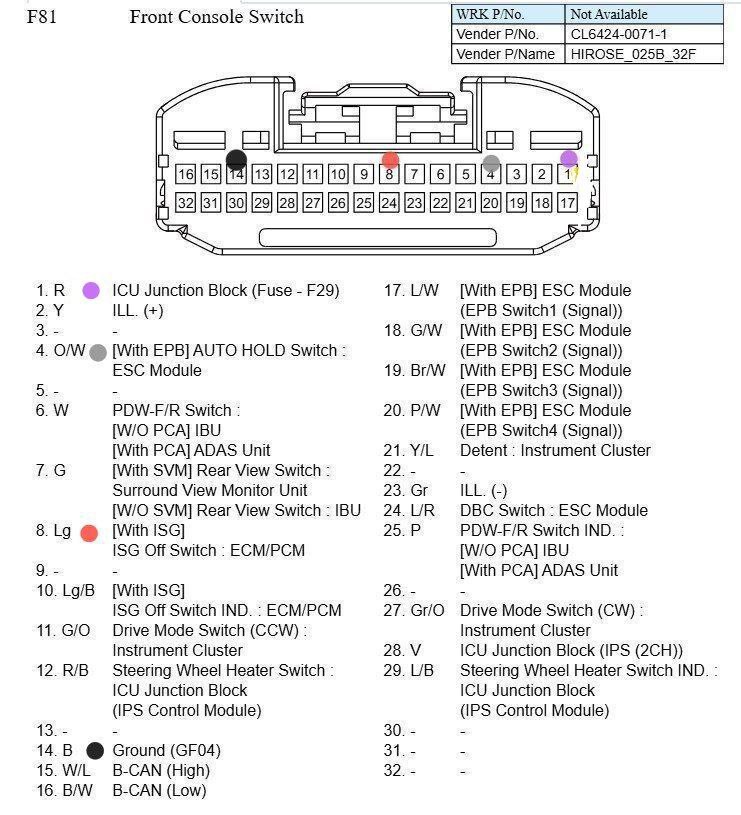 F81 Front Console Switch

| WRK P/No. | Not Available |
|---|---|
| Vender P/No. | CL6424-0071-1 |
| Vender P/Name | HIROSE_025B_32F |

16 15 14 13 12 11 10 9 8 7 6 5 4 3 2 1
32 31 30 29 28 27 26 25 24 23 22 21 20 19 18 17

1. R ICU Junction Block (Fuse - F29)
2. Y ILL. (+)
3. - -
4. O/W [With EPB] AUTO HOLD Switch : ESC Module
5. - -
6. W PDW-F/R Switch : [W/O PCA] IBU [With PCA] ADAS Unit
7. G [With SVM] Rear View Switch : Surround View Monitor Unit [W/O SVM] Rear View Switch : IBU
8. Lg [With ISG] ISG Off Switch : ECM/PCM
9. - -
10. Lg/B [With ISG] ISG Off Switch IND. : ECM/PCM
11. G/O Drive Mode Switch (CCW) : Instrument Cluster
12. R/B Steering Wheel Heater Switch : ICU Junction Block (IPS Control Module)
13. - -
14. B Ground (GF04)
15. W/L B-CAN (High)
16. B/W B-CAN (Low)

17. L/W [With EPB] ESC Module (EPB Switch1 (Signal))
18. G/W [With EPB] ESC Module (EPB Switch2 (Signal))
19. Br/W [With EPB] ESC Module (EPB Switch3 (Signal))
20. P/W [With EPB] ESC Module (EPB Switch4 (Signal))
21. Y/L Detent : Instrument Cluster
22. - -
23. Gr ILL. (-)
24. L/R DBC Switch : ESC Module
25. P PDW-F/R Switch IND. : [W/O PCA] IBU [With PCA] ADAS Unit
26. - -
27. Gr/O Drive Mode Switch (CW) : Instrument Cluster
28. V ICU Junction Block (IPS (2CH))
29. L/B Steering Wheel Heater Switch IND. : ICU Junction Block (IPS Control Module)
30. - -
31. - -
32. - -