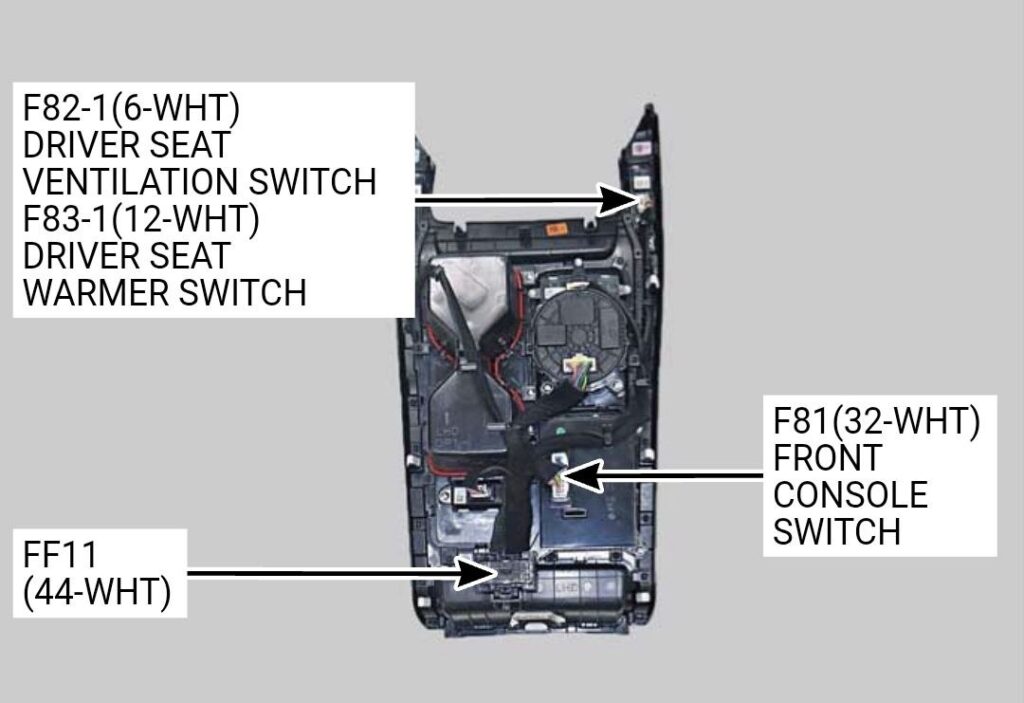 F82-1(6-WHT)
DRIVER SEAT
VENTILATION SWITCH
F83-1(12-WHT)
DRIVER SEAT
WARMER SWITCH

F81(32-WHT)
FRONT
CONSOLE
SWITCH

FF11
(44-WHT)