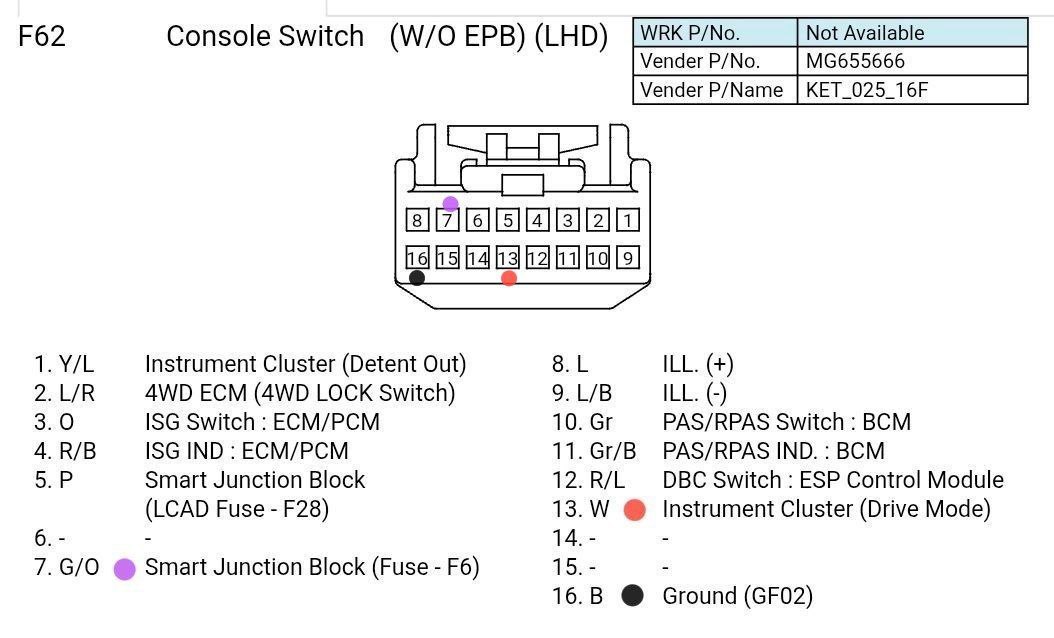 F62 Console Switch (W/O EPB) (LHD)

| WRK P/No. | Not Available |
|---|---|
| Vender P/No. | MG655666 |
| Vender P/Name | KET_025_16F |

8 7 6 5 4 3 2 1
16 15 14 13 12 11 10 9

1. Y/L Instrument Cluster (Detent Out)
2. L/R 4WD ECM (4WD LOCK Switch)
3. O ISG Switch : ECM/PCM
4. R/B ISG IND : ECM/PCM
5. P Smart Junction Block (LCAD Fuse - F28)
6. - -
7. G/O Smart Junction Block (Fuse - F6)

8. L ILL. (+)
9. L/B ILL. (-)
10. Gr PAS/RPAS Switch : BCM
11. Gr/B PAS/RPAS IND. : BCM
12. R/L DBC Switch : ESP Control Module
13. W Instrument Cluster (Drive Mode)
14. - -
15. - -
16. B Ground (GF02)