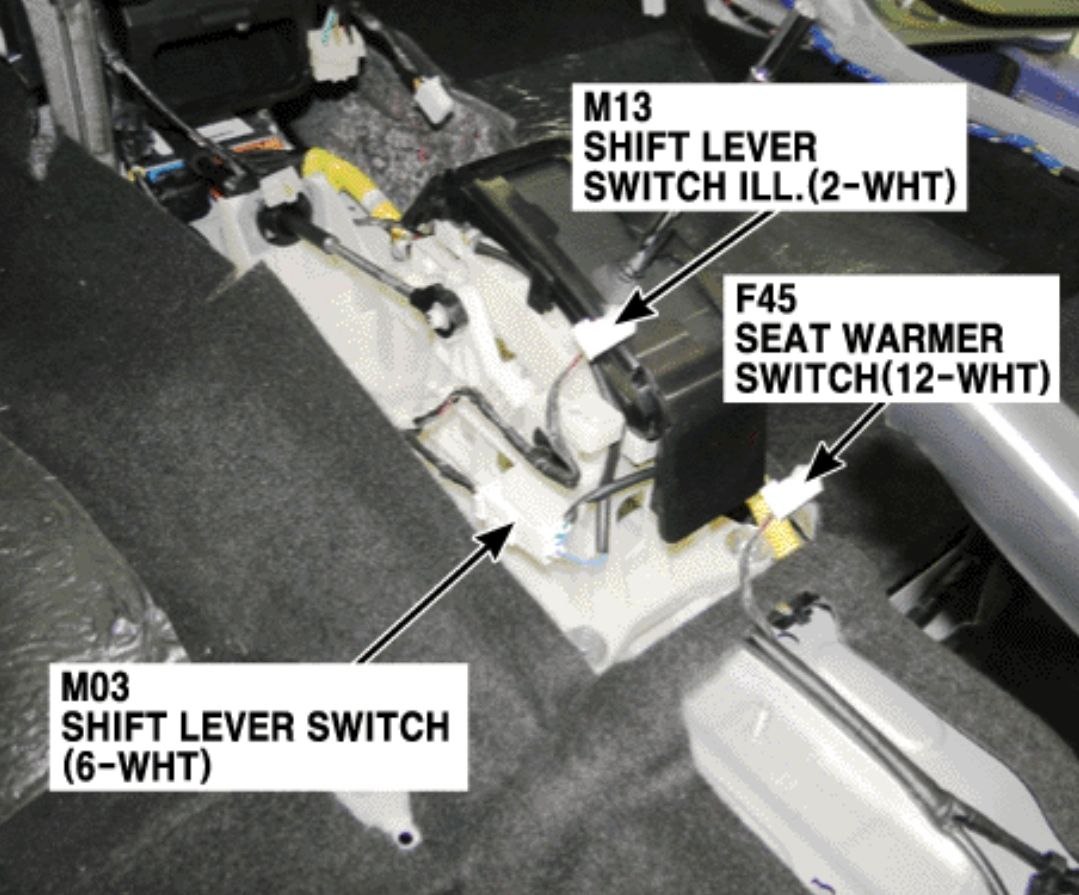 M13
SHIFT LEVER
SWITCH ILL.(2-WHT)

F45
SEAT WARMER
SWITCH(12-WHT)

M03
SHIFT LEVER SWITCH
(6-WHT)