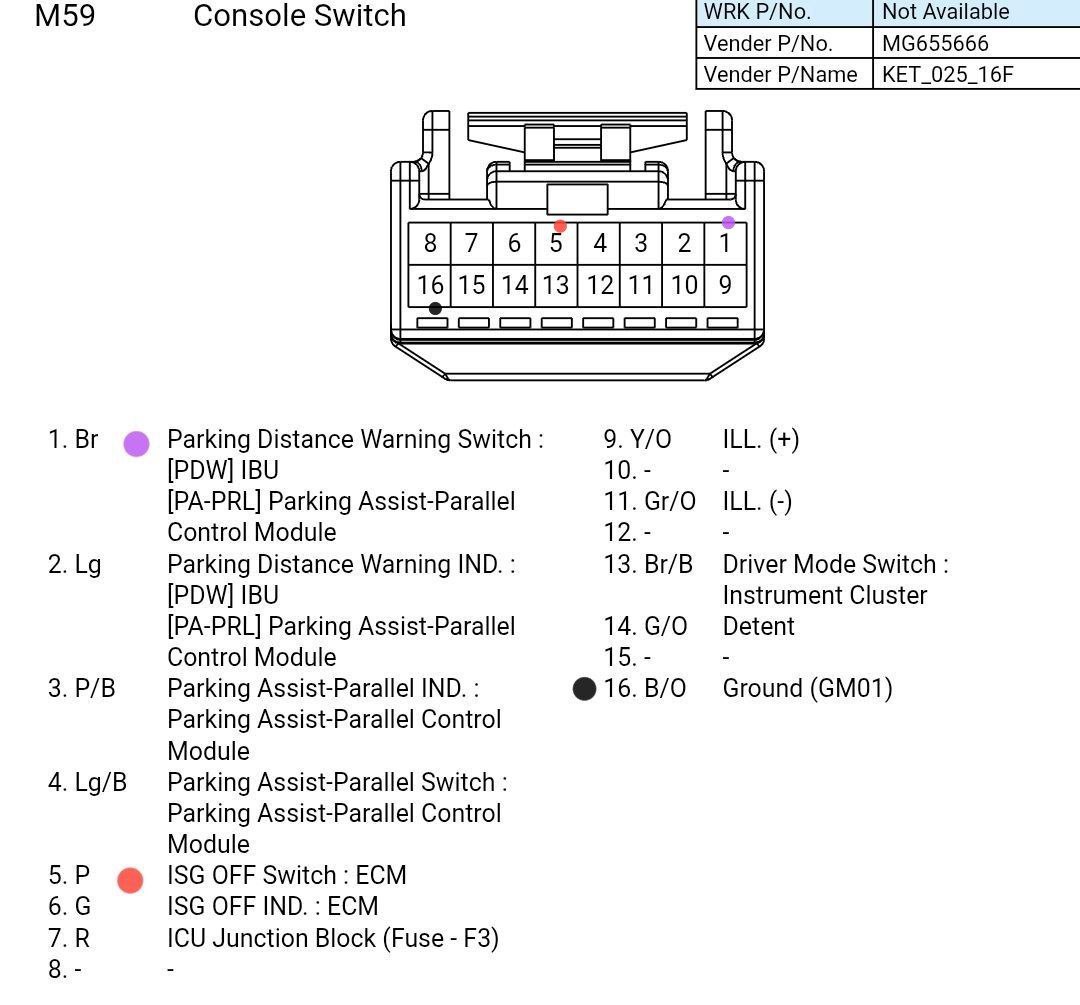 M59 Console Switch

| WRK P/No. | Not Available |
|---|---|
| Vender P/No. | MG655666 |
| Vender P/Name | KET_025_16F |

8 7 6 5 4 3 2 1
16 15 14 13 12 11 10 9

1. Br Parking Distance Warning Switch : [PDW] IBU [PA-PRL] Parking Assist-Parallel Control Module
2. Lg Parking Distance Warning IND. : [PDW] IBU [PA-PRL] Parking Assist-Parallel Control Module
3. P/B Parking Assist-Parallel IND. : Parking Assist-Parallel Control Module
4. Lg/B Parking Assist-Parallel Switch : Parking Assist-Parallel Control Module
5. P ISG OFF Switch : ECM
6. G ISG OFF IND. : ECM
7. R ICU Junction Block (Fuse - F3)
8. - -

9. Y/O ILL. (+)
10. - -
11. Gr/O ILL. (-)
12. - -
13. Br/B Driver Mode Switch : Instrument Cluster
14. G/O Detent
15. - -
16. B/O Ground (GM01)