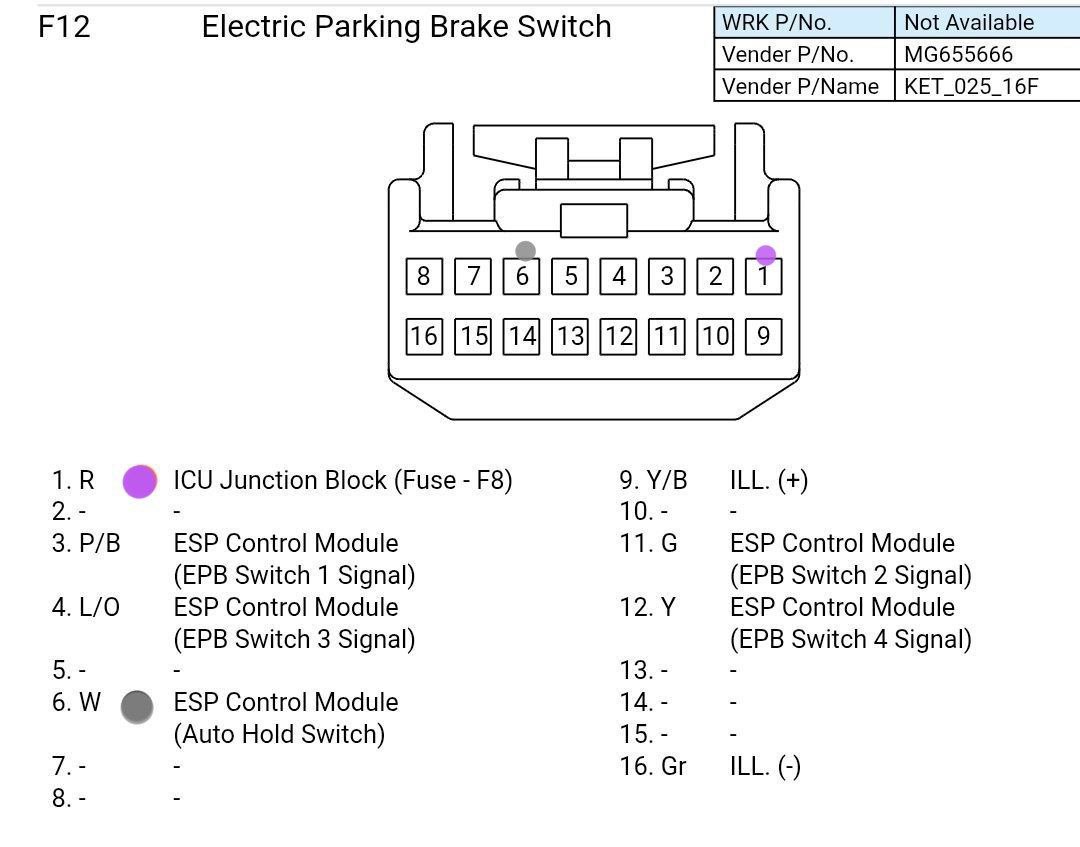 F12 Electric Parking Brake Switch

| WRK P/No. | Not Available |
|---|---|
| Vender P/No. | MG655666 |
| Vender P/Name | KET_025_16F |

8 7 6 5 4 3 2 1

16 15 14 13 12 11 10 9

1. R ICU Junction Block (Fuse - F8)
2. - -
3. P/B ESP Control Module (EPB Switch 1 Signal)
4. L/O ESP Control Module (EPB Switch 3 Signal)
5. - -
6. W ESP Control Module (Auto Hold Switch)
7. - -
8. - -

9. Y/B ILL. (+)
10. - -
11. G ESP Control Module (EPB Switch 2 Signal)
12. Y ESP Control Module (EPB Switch 4 Signal)
13. - -
14. - -
15. - -
16. Gr ILL. (-)