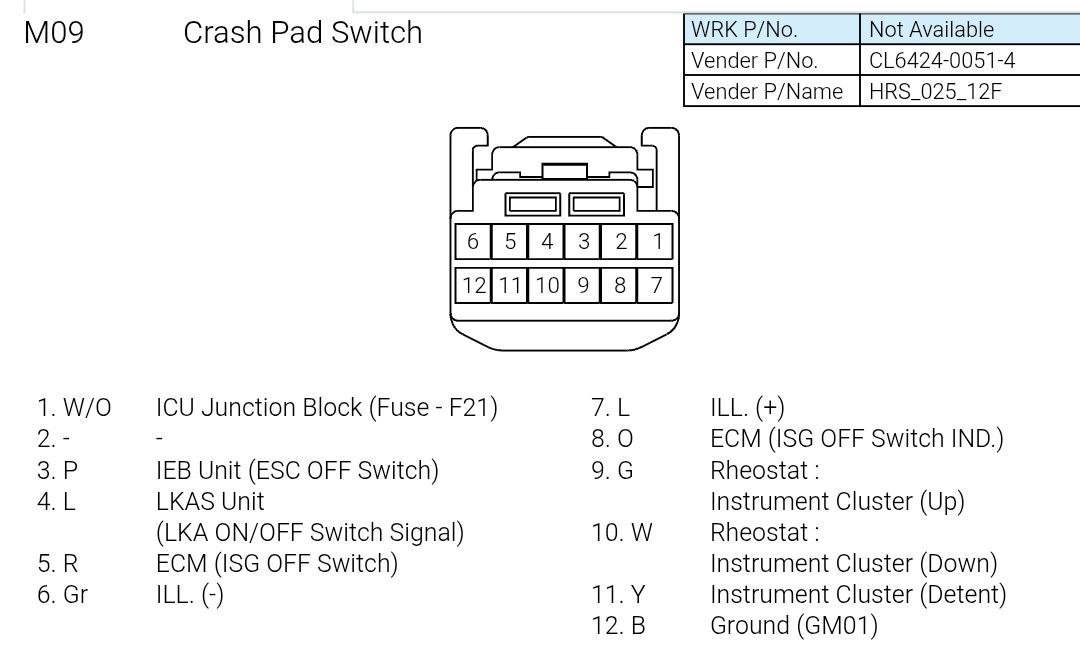 M09 Crash Pad Switch

| WRK P/No. | Not Available |
|---|---|
| Vender P/No. | CL6424-0051-4 |
| Vender P/Name | HRS_025_12F |

6 5 4 3 2 1
12 11 10 9 8 7

1. W/O ICU Junction Block (Fuse - F21)
2. - -
3. P IEB Unit (ESC OFF Switch)
4. L LKAS Unit (LKA ON/OFF Switch Signal)
5. R ECM (ISG OFF Switch)
6. Gr ILL. (-)

7. L ILL. (+)
8. O ECM (ISG OFF Switch IND.)
9. G Rheostat : Instrument Cluster (Up)
10. W Rheostat : Instrument Cluster (Down)
11. Y Instrument Cluster (Detent)
12. B Ground (GM01)