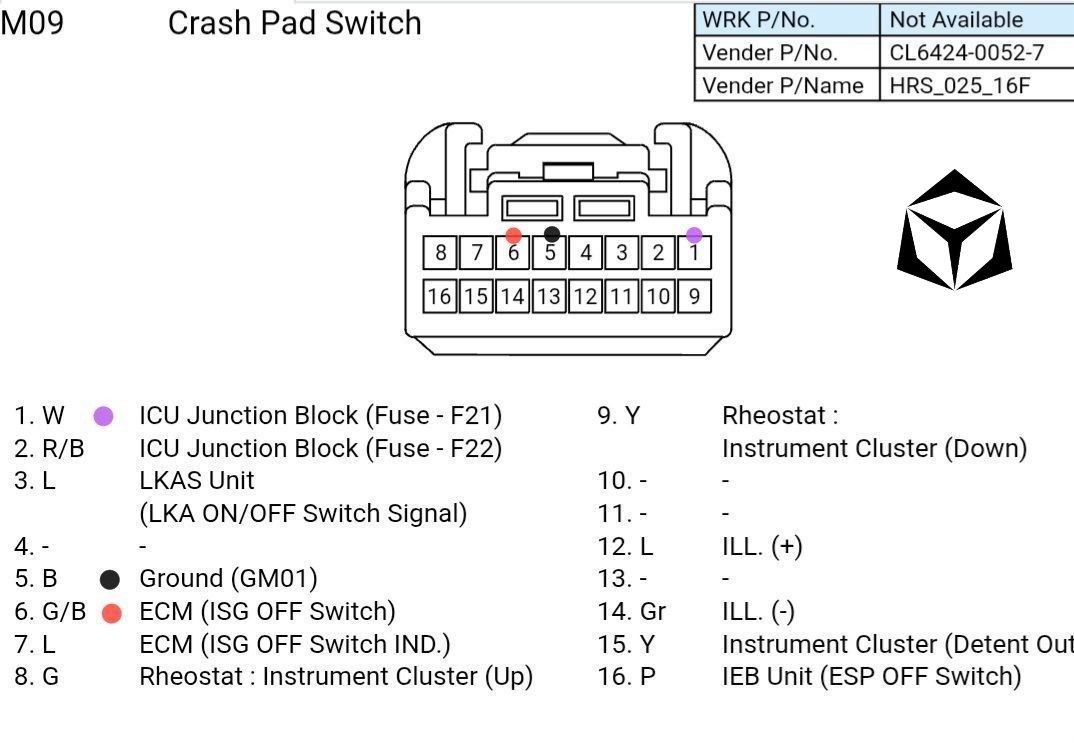 M09 Crash Pad Switch

| WRK P/No. | Not Available |
|---|---|
| Vender P/No. | CL6424-0052-7 |
| Vender P/Name | HRS_025_16F |

8 7 6 5 4 3 2 1
16 15 14 13 12 11 10 9

1. W ICU Junction Block (Fuse - F21)
2. R/B ICU Junction Block (Fuse - F22)
3. L LKAS Unit (LKA ON/OFF Switch Signal)
4. - -
5. B Ground (GM01)
6. G/B ECM (ISG OFF Switch)
7. L ECM (ISG OFF Switch IND.)
8. G Rheostat : Instrument Cluster (Up)

9. Y Rheostat : Instrument Cluster (Down)
10. - -
11. - -
12. L ILL. (+)
13. - -
14. Gr ILL. (-)
15. Y Instrument Cluster (Detent Out
16. P IEB Unit (ESP OFF Switch)